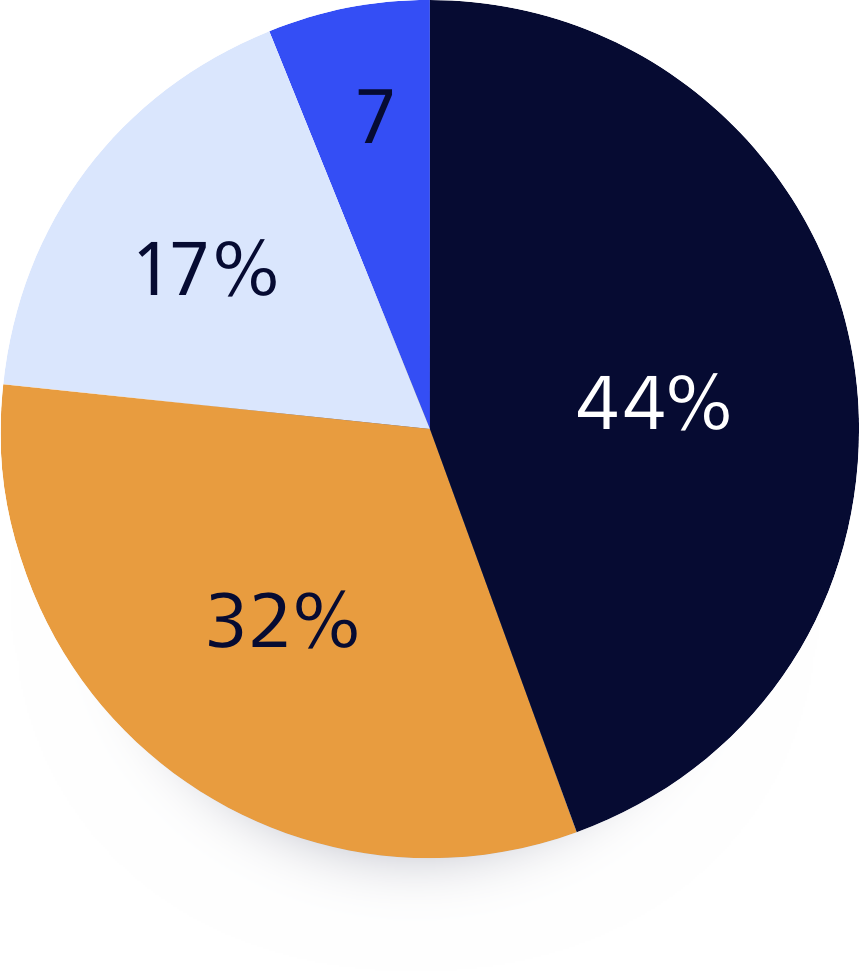 7
17%
44%
32%