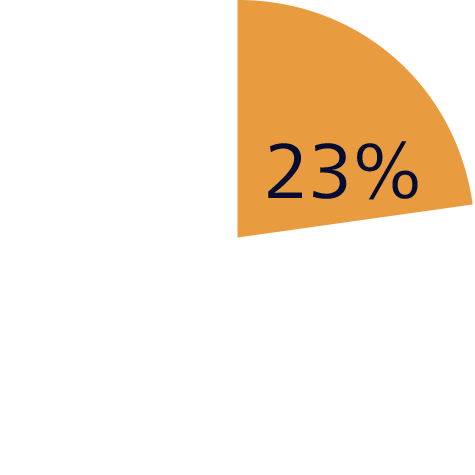 23%