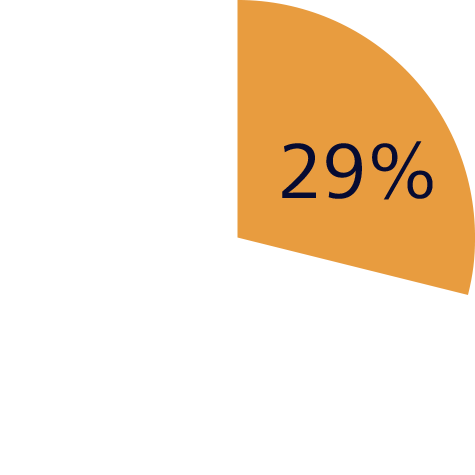 29%