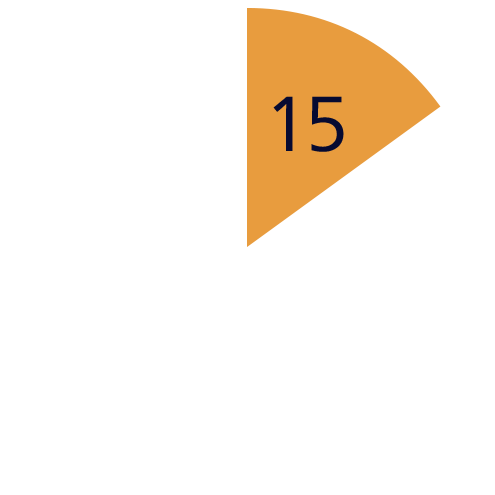 15