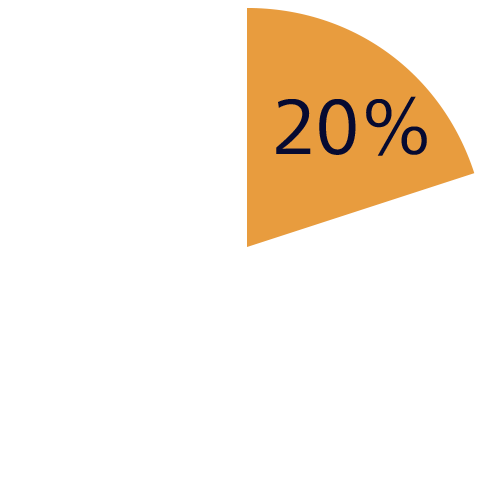 20%