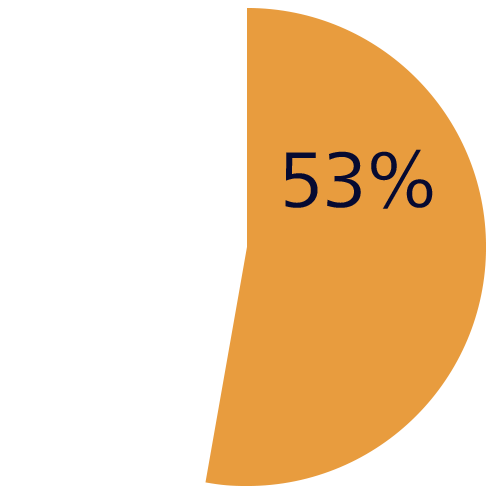 53%